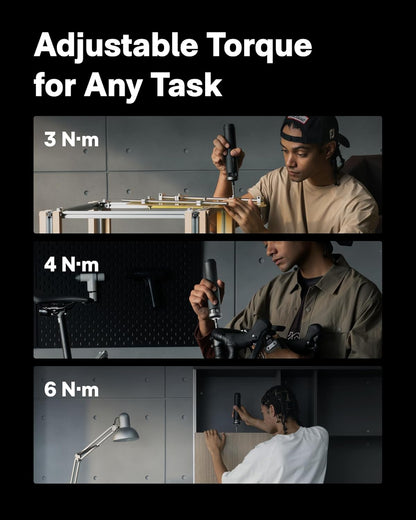 Adjustable Torque for Any Task

3 N·m

4 N·m

6 N·m